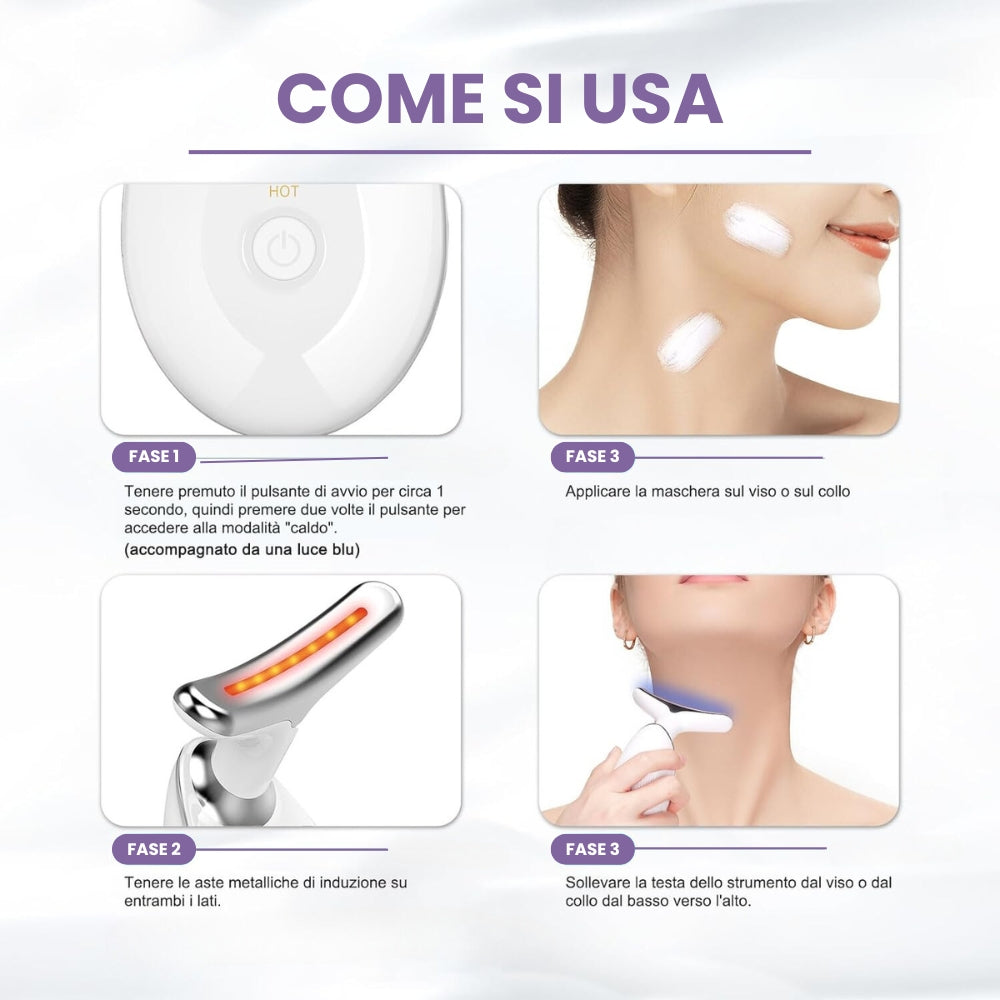 COME SI USA

HOT

FASE 1

Tenere premuto il pulsante di avvio per circa 1 secondo, quindi premere due volte il pulsante per accedere alla modalità "caldo".
(accompagnato da una luce blu)

FASE 3

Applicare la maschera sul viso o sul collo

FASE 2

Tenere le aste metalliche di induzione su entrambi i lati.

FASE 3

Sollevare la testa dello strumento dal viso o dal collo dal basso verso l'alto.